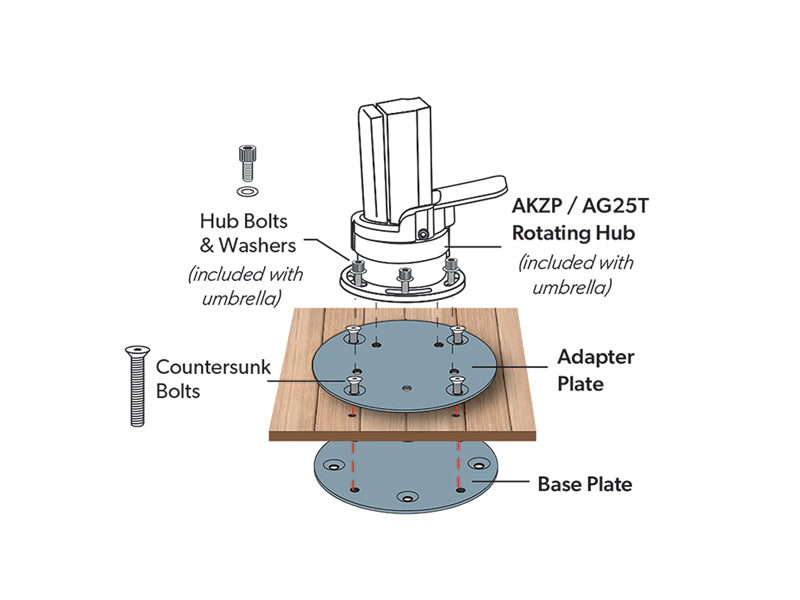 Hub Bolts & Washers
(included with umbrella)

AKZP / AG25T Rotating Hub
(included with umbrella)

Countersunk Bolts

Adapter Plate

Base Plate